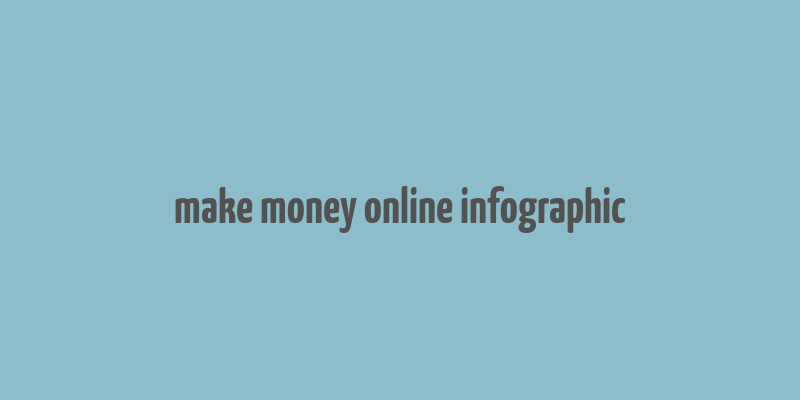 make money online infographic